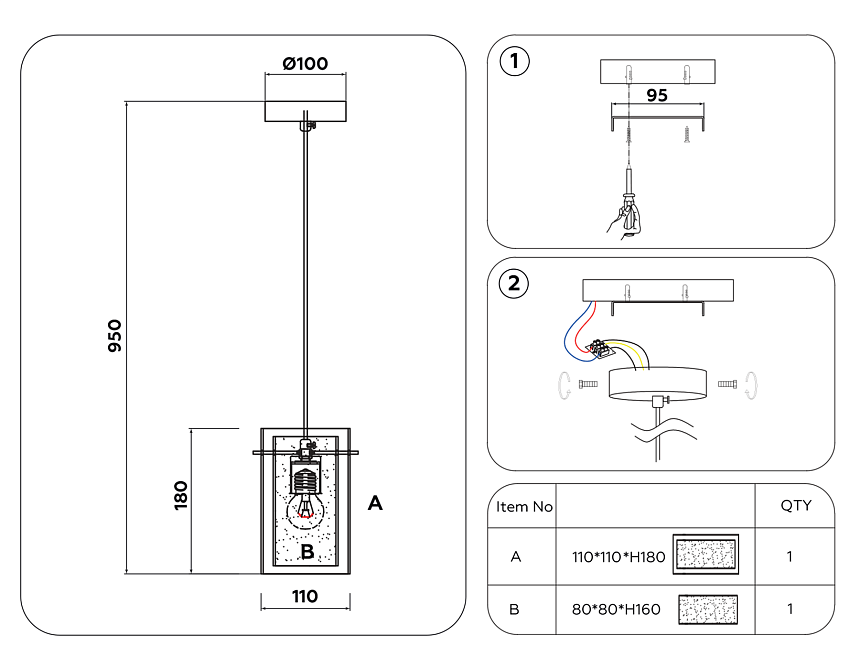 Ø100

950

180

A

B

110

1

95

2

| Item No |  | QTY |
|---|---|---|
| A | 110*110*H180 | 1 |
| B | 80*80*H160 | 1 |